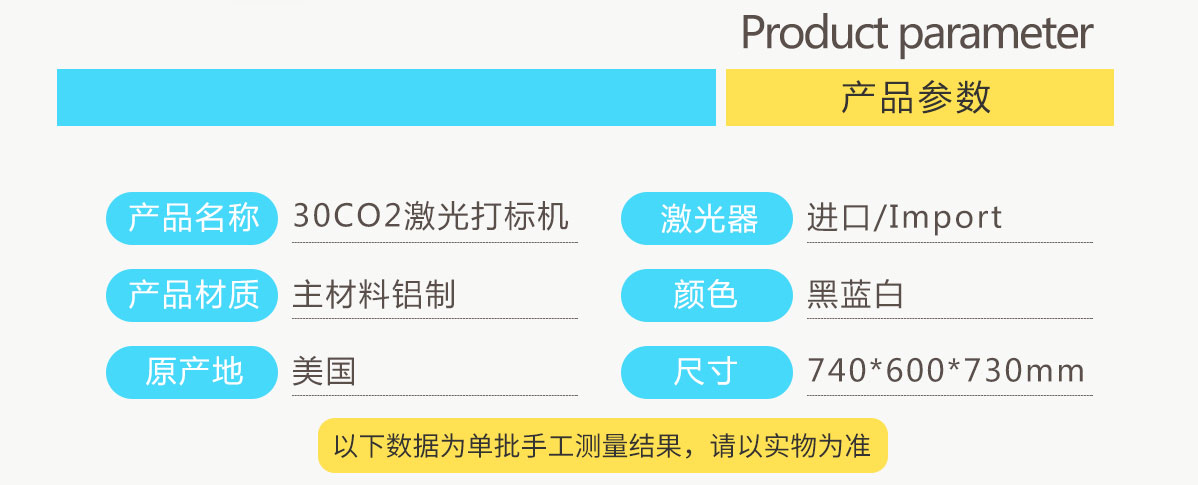 Product parameter

产品参数

产品名称
30CO2激光打标机

产品材质
主材料铝制

原产地
美国

激光器
进口/Import

颜色
黑蓝白

尺寸
740*600*730mm

以下数据为单批手工测量结果，请以实物为准